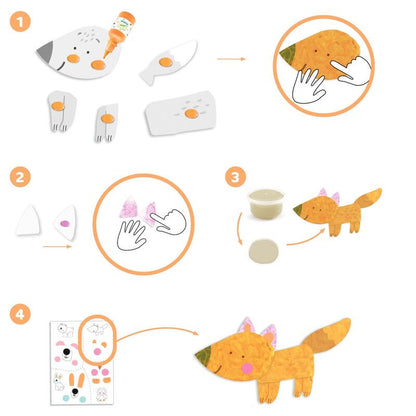 1

2

3

4